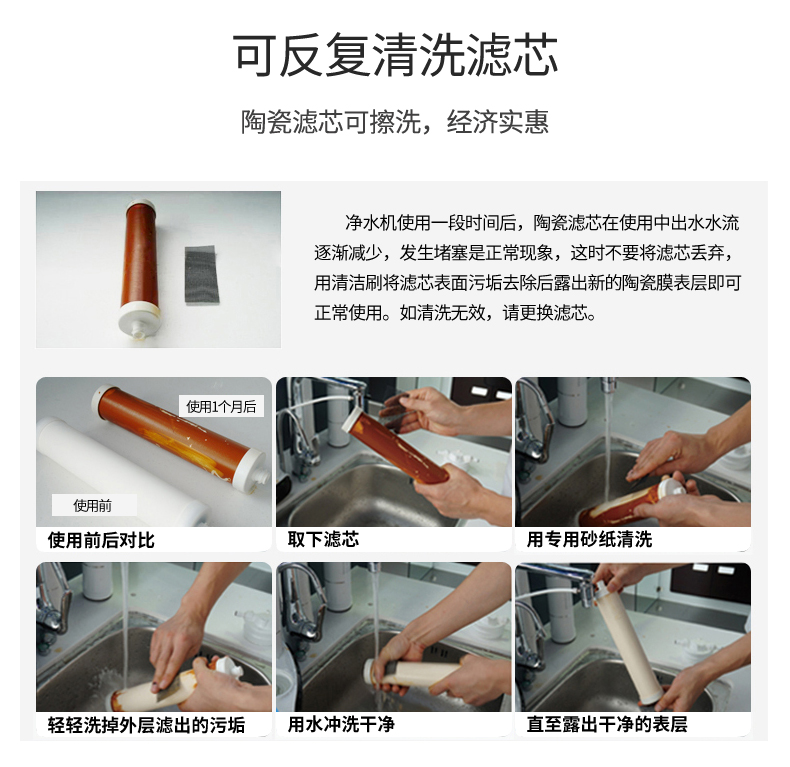 可反复清洗滤芯

陶瓷滤芯可擦洗，经济实惠

净水机使用一段时间后，陶瓷滤芯在使用中出水水流逐渐减少，发生堵塞是正常现象，这时不要将滤芯丢弃，用清洁刷将滤芯表面污垢去除后露出新的陶瓷膜表层即可正常使用。如清洗无效，请更换滤芯。

使用1个月后

使用前

使用前后对比

取下滤芯

用专用砂纸清洗

轻轻洗掉外层滤出的污垢

用水冲洗干净

直至露出干净的表层