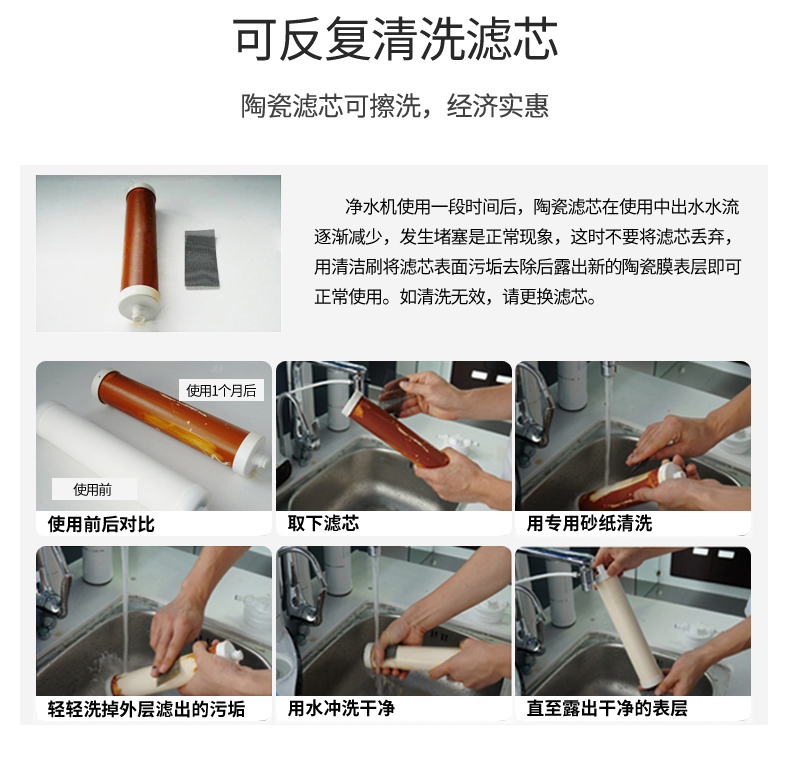 可反复清洗滤芯

陶瓷滤芯可擦洗，经济实惠

净水机使用一段时间后，陶瓷滤芯在使用中出水水流逐渐减少，发生堵塞是正常现象，这时不要将滤芯丢弃，用清洁刷将滤芯表面污垢去除后露出新的陶瓷膜表层即可正常使用。如清洗无效，请更换滤芯。

使用1个月后

使用前

使用前后对比

取下滤芯

用专用砂纸清洗

轻轻洗掉外层滤出的污垢

用水冲洗干净

直至露出干净的表层